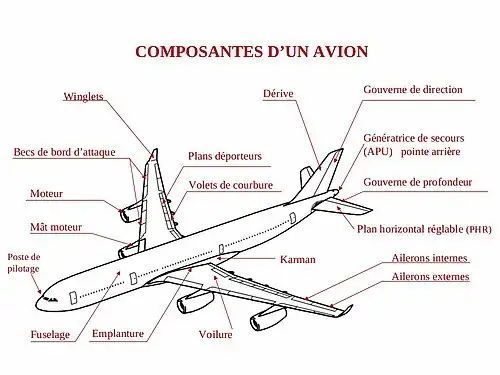 COMPOSANTES D'UN AVION

Winglets

Becs de bord d'attaque

Moteur

Mât moteur

Poste de pilotage

Fuselage

Emplanture

Voilure

Plans déporteurs

Volets de courbure

Karman

Dérive

Gouverne de direction

Génératrice de secours (APU) pointe arrière

Gouverne de profondeur

Plan horizontal réglable (PHR)

Ailerons internes

Ailerons externes