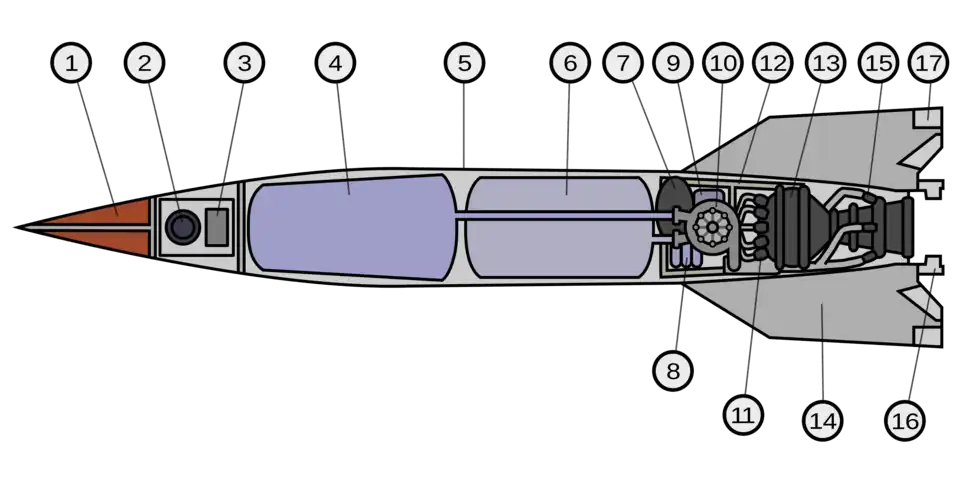 1
2
3
4
5
6
7
9
10
12
13
15
17
8
11
14
16