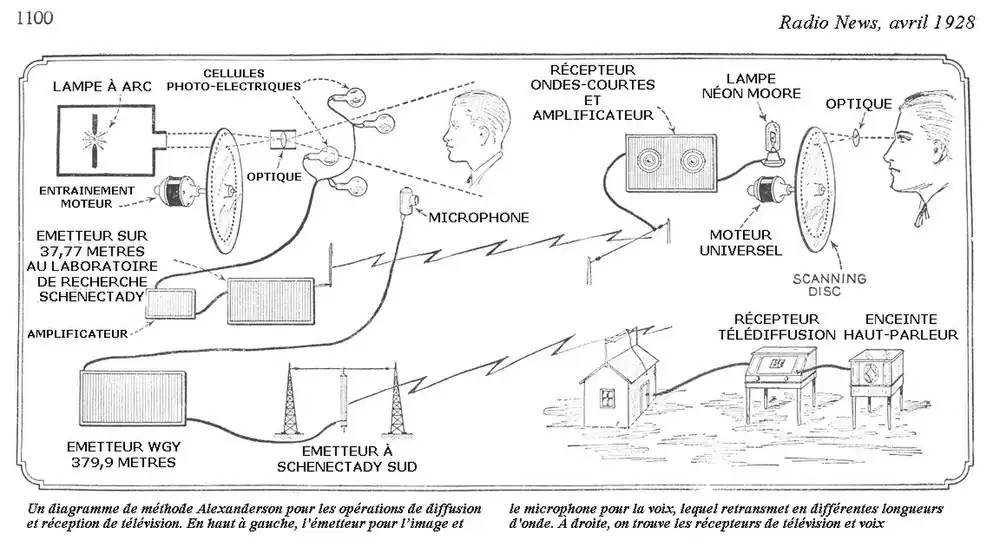 1100

Radio News, avril 1928

LAMPE À ARC

CELLULES PHOTO-ELECTRIQUES

OPTIQUE

ENTRAINEMENT MOTEUR

MICROPHONE

EMETTEUR SUR 37,77 METRES AU LABORATOIRE DE RECHERCHE SCHENECTADY

AMPLIFICATEUR

EMETTEUR WGY 379,9 METRES

EMETTEUR À SCHENECTADY SUD

RÉCEPTEUR ONDES-COURTES ET AMPLIFICATEUR

LAMPE NÉON MOORE

OPTIQUE

MOTEUR UNIVERSEL

SCANNING DISC

RÉCEPTEUR TÉLÉDIFFUSION

ENCEINTE HAUT-PARLEUR

Un diagramme de méthode Alexanderson pour les opérations de diffusion et réception de télévision. En haut à gauche, l'émetteur pour l'image et

le microphone pour la voix, lequel retransmet en différentes longueurs d'onde. À droite, on trouve les récepteurs de télévision et voix