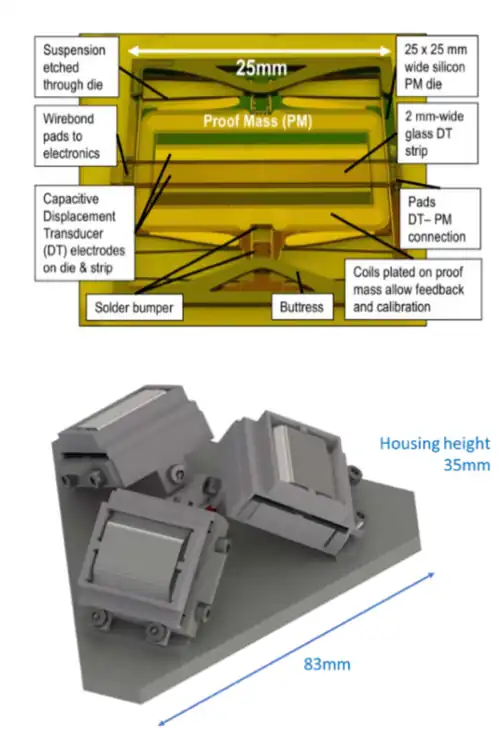 Suspension etched through die

25mm

25 x 25 mm wide silicon PM die

Wirebond pads to electronics

Proof Mass (PM)

2 mm-wide glass DT strip

Capacitive Displacement Transducer (DT) electrodes on die & strip

Pads DT– PM connection

Coils plated on proof mass allow feedback and calibration

Solder bumper

Buttress

Housing height 35mm

83mm