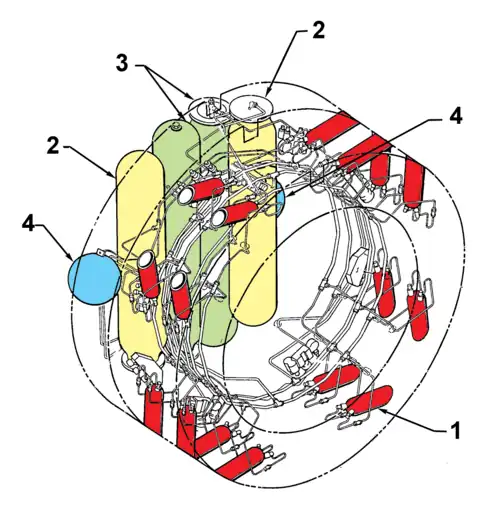 2
3
4
2
4
1