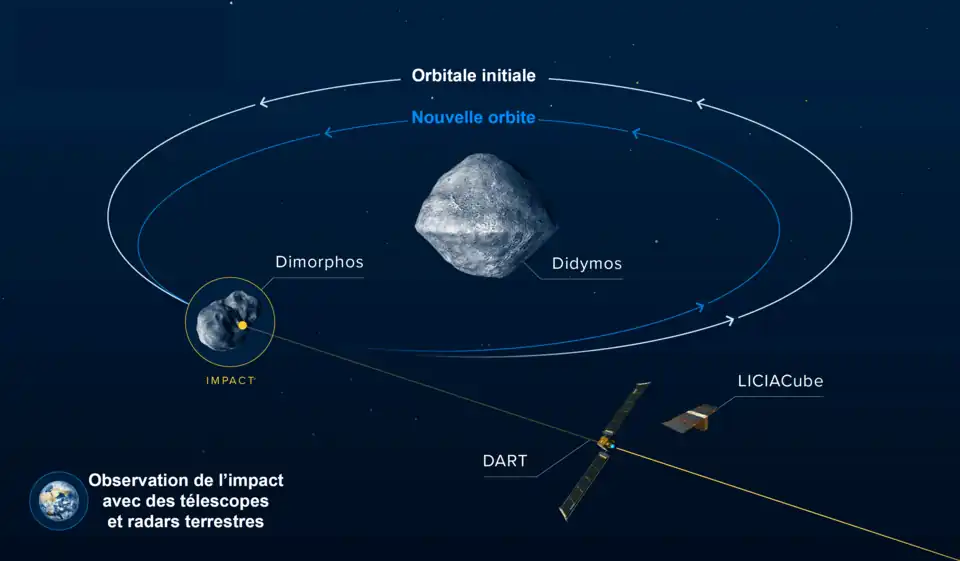 Orbitale initiale

Nouvelle orbite

Dimorphos

Didymos

IMPACT

LICIACube

DART

Observation de l'impact avec des télescopes et radars terrestres