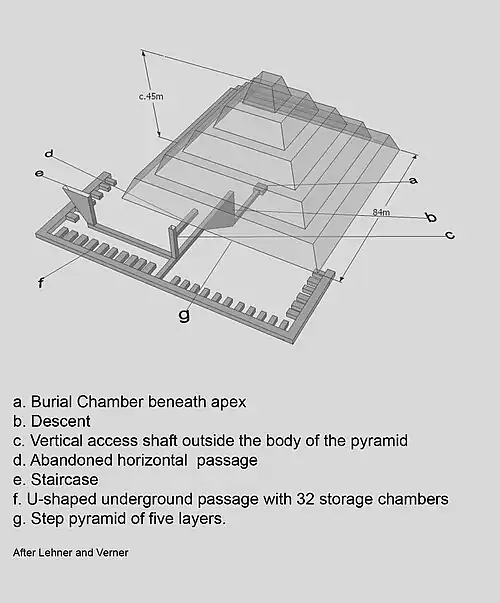 c.45m

d

e

a

84m

b

c

f

g

a. Burial Chamber beneath apex
b. Descent
c. Vertical access shaft outside the body of the pyramid
d. Abandoned horizontal passage
e. Staircase
f. U-shaped underground passage with 32 storage chambers
g. Step pyramid of five layers.

After Lehner and Verner