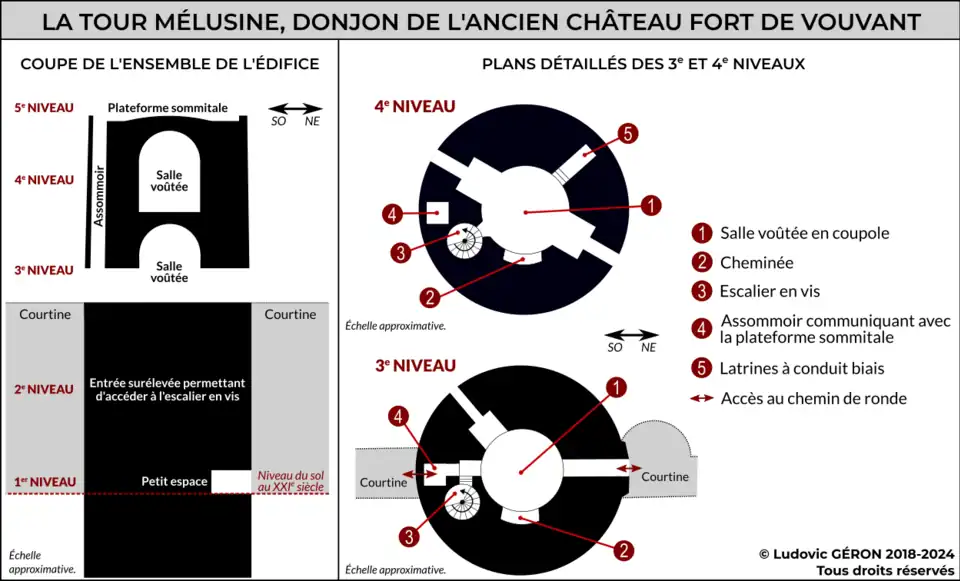 LA TOUR MÉLUSINE, DONJON DE L'ANCIEN CHÂTEAU FORT DE VOUVANT

COUPE DE L'ENSEMBLE DE L'ÉDIFICE

5$^e$ NIVEAU
Plateforme sommitale
SO NE
4$^e$ NIVEAU
Assommoir
Salle voûtée
3$^e$ NIVEAU
Salle voûtée
Courtine
Courtine
2$^e$ NIVEAU
Entrée surélevée permettant d'accéder à l'escalier en vis
1$^{er}$ NIVEAU
Petit espace
Niveau du sol au XXI$^e$ siècle
Échelle approximative.

PLANS DÉTAILLÉS DES 3$^e$ ET 4$^e$ NIVEAUX

4$^e$ NIVEAU
5
4
1
3
2
Échelle approximative.
SO NE

3$^e$ NIVEAU
1
4
Courtine
Courtine
3
2
Échelle approximative.

1 Salle voûtée en coupole
2 Cheminée
3 Escalier en vis
4 Assommoir communiquant avec la plateforme sommitale
5 Latrines à conduit biais
Accès au chemin de ronde

© Ludovic GÉRON 2018-2024
Tous droits réservés