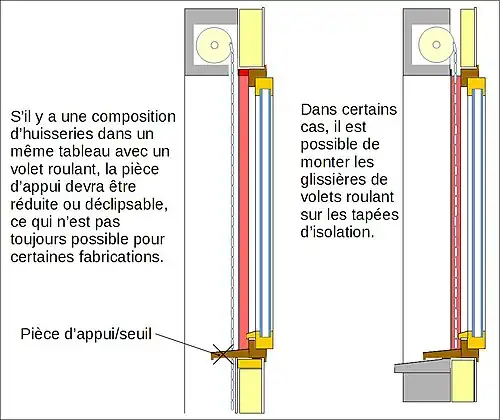 S'il y a une composition d'huisseries dans un même tableau avec un volet roulant, la pièce d'appui devra être réduite ou déclipsable, ce qui n'est pas toujours possible pour certaines fabrications.

Pièce d'appui/seuil

Dans certains cas, il est possible de monter les glissières de volets roulant sur les tapées d'isolation.