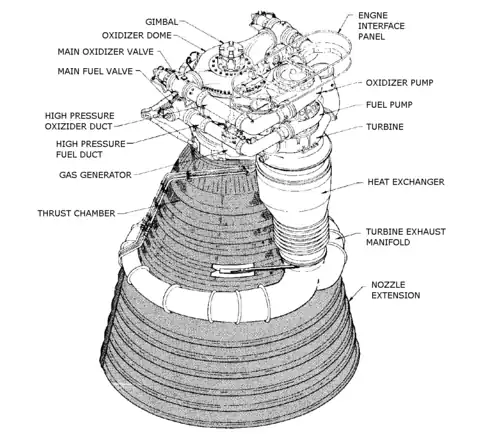 GIMBAL
OXIDIZER DOME
MAIN OXIDIZER VALVE
MAIN FUEL VALVE
HIGH PRESSURE OXIZIDER DUCT
HIGH PRESSURE FUEL DUCT
GAS GENERATOR
THRUST CHAMBER
ENGNE INTERFACE PANEL
OXIDIZER PUMP
FUEL PUMP
TURBINE
HEAT EXCHANGER
TURBINE EXHAUST MANIFOLD
NOZZLE EXTENSION